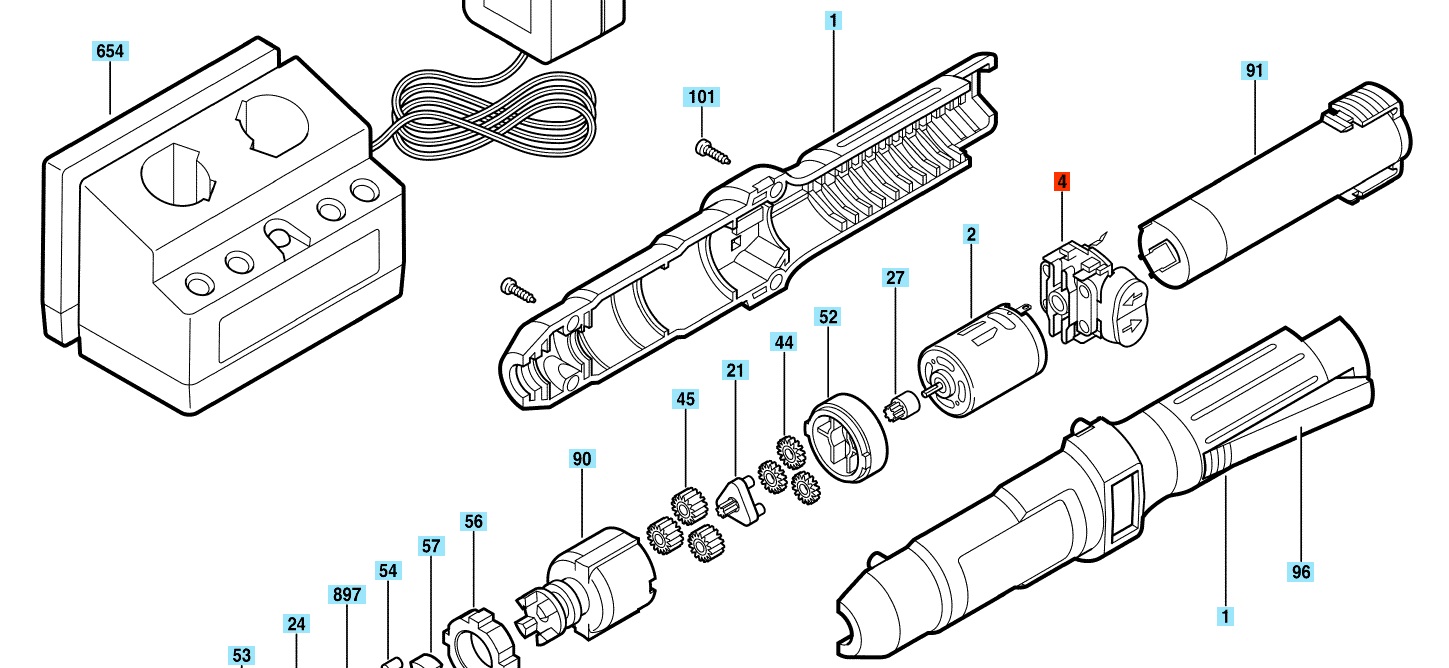 654
1
101
91
4
2
27
52
44
21
45
90
56
57
54
897
24
53
96
1