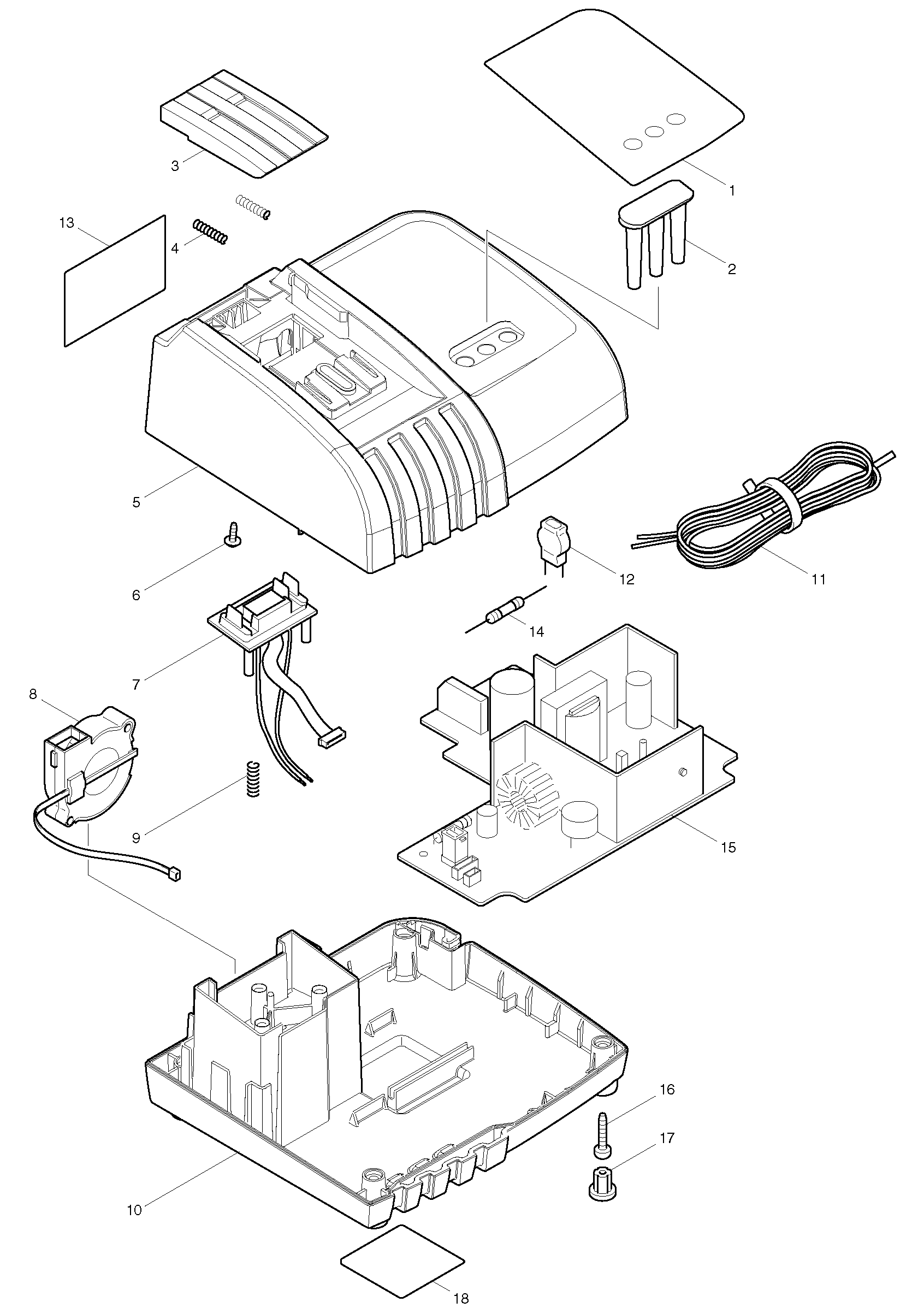 3
1
13
4
2
5
6
12
11
14
7
8
9
15
16
17
10
18